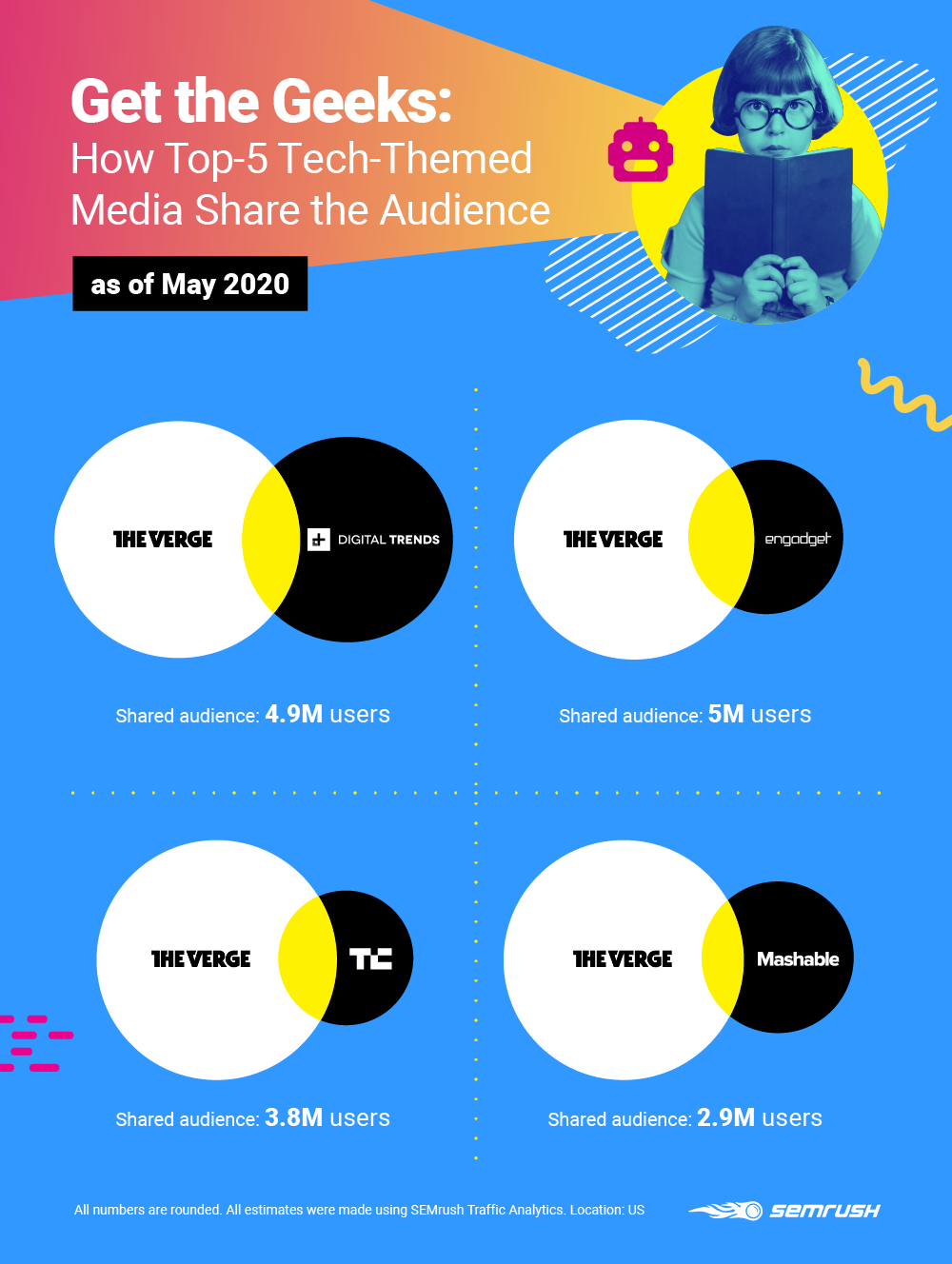 Get the Geeks:
How Top-5 Tech-Themed Media Share the Audience

as of May 2020

THE VERGE

DIGITAL TRENDS

Shared audience: 4.9M users

THE VERGE

engadget

Shared audience: 5M users

THE VERGE

TC

Shared audience: 3.8M users

THE VERGE

Mashable

Shared audience: 2.9M users

All numbers are rounded. All estimates were made using SEMrush Traffic Analytics. Location: US

SEMRUSH